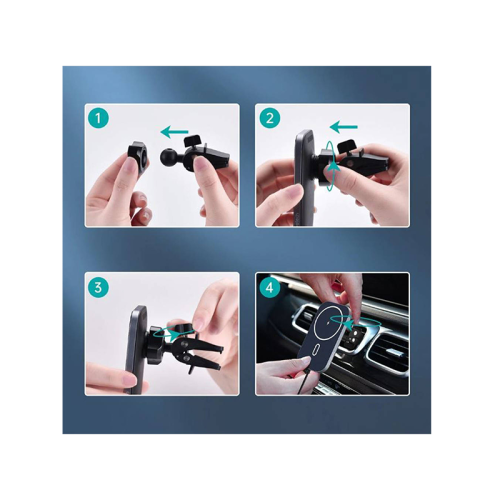 1

2

3

4