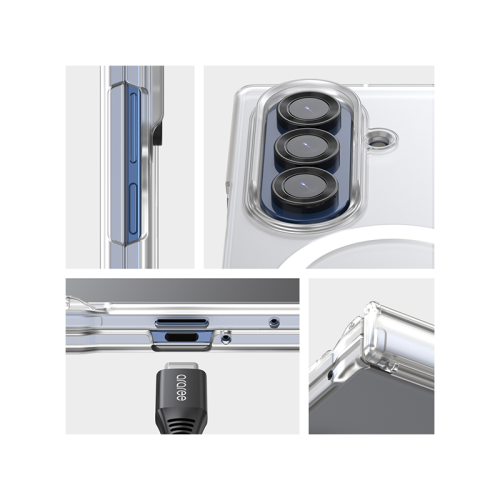 araree