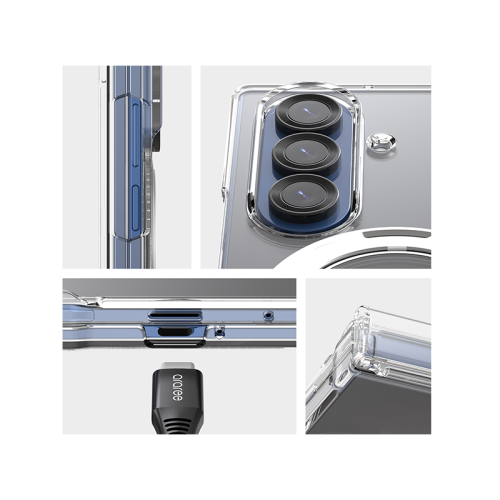 araree