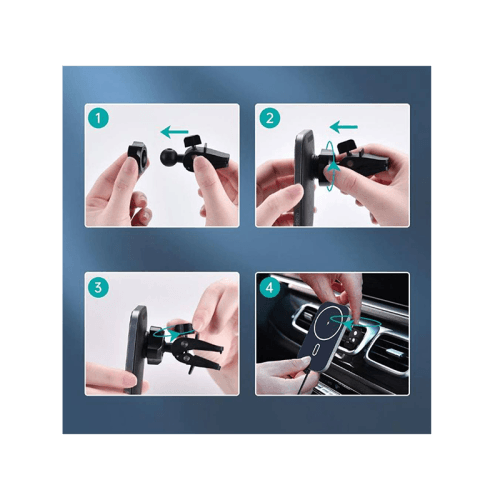 1

2

3

4